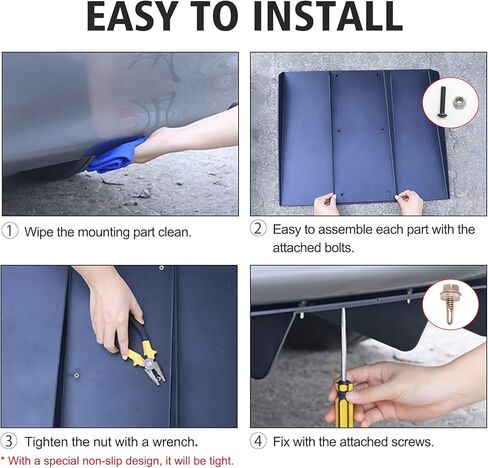 EASY TO INSTALL

① Wipe the mounting part clean.

② Easy to assemble each part with the attached bolts.

③ Tighten the nut with a wrench.

* With a special non-slip design, it will be tight.

④ Fix with the attached screws.