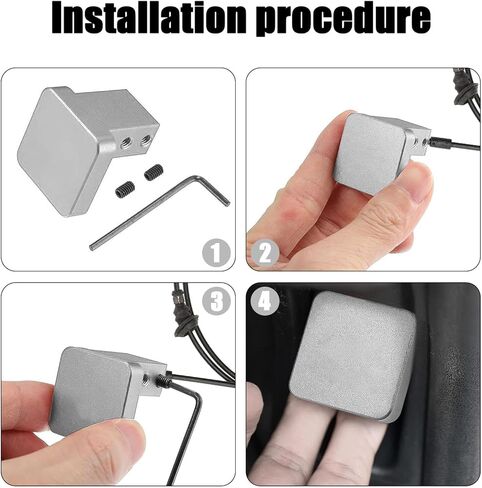 Installation procedure

1

2

3

4