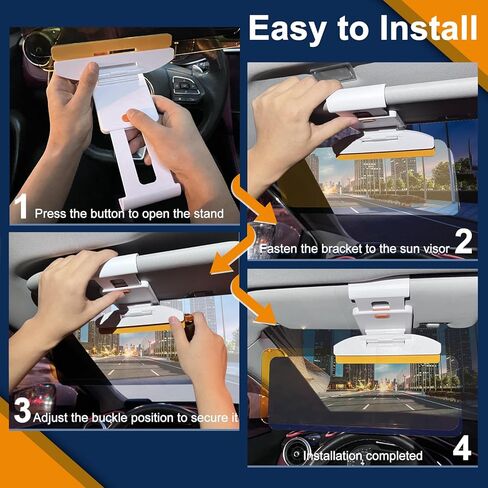 Easy to Install

1 Press the button to open the stand

Fasten the bracket to the sun visor 2

3 Adjust the buckle position to secure it

Installation completed 4