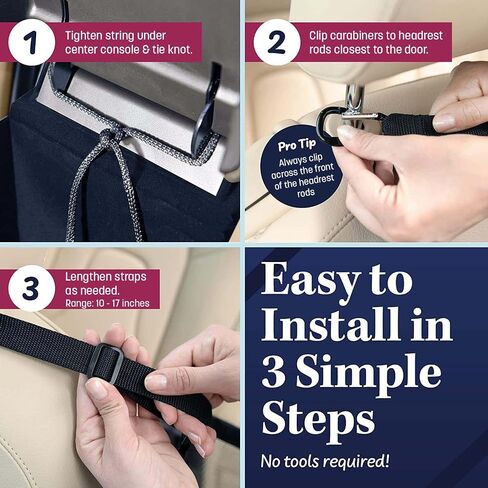 1
Tighten string under center console & tie knot.

2
Clip carabiners to headrest rods closest to the door.

Pro Tip
Always clip across the front of the headrest rods

3
Lengthen straps as needed.
Range: 10 - 17 inches

Easy to Install in 3 Simple Steps

No tools required!