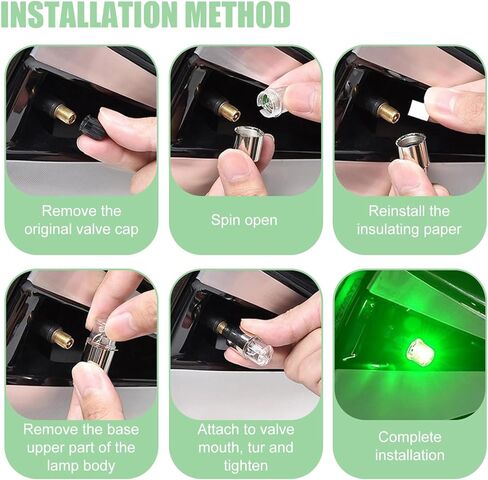 INSTALLATION METHOD

Remove the original valve cap

Spin open

Reinstall the insulating paper

Remove the base upper part of the lamp body

Attach to valve mouth, tur and tighten

Complete installation