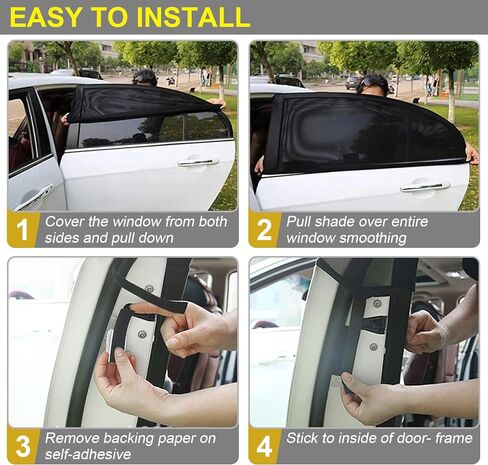 EASY TO INSTALL

1 Cover the window from both sides and pull down

2 Pull shade over entire window smoothing

3 Remove backing paper on self-adhesive

4 Stick to inside of door- frame