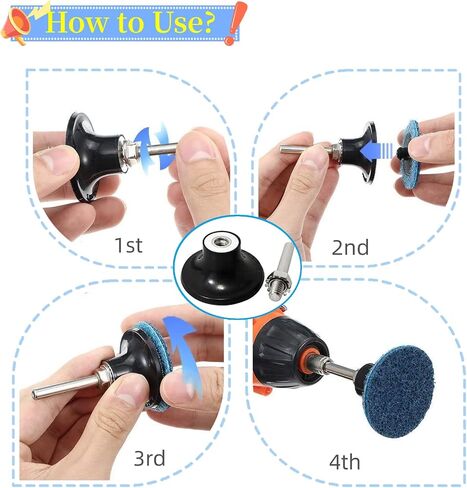 How to Use?

1st

2nd

3rd

4th