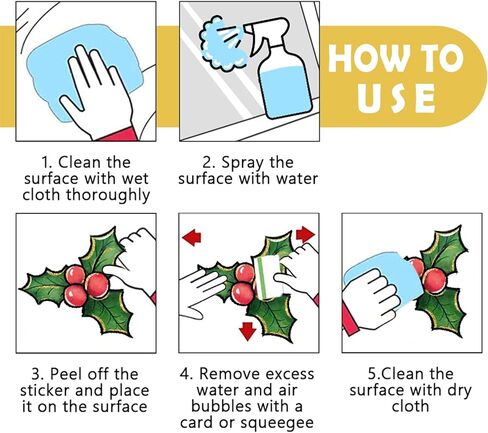 HOW TO USE

1. Clean the surface with wet cloth thoroughly

2. Spray the surface with water

3. Peel off the sticker and place it on the surface

4. Remove excess water and air bubbles with a card or squeegee

5.Clean the surface with dry cloth