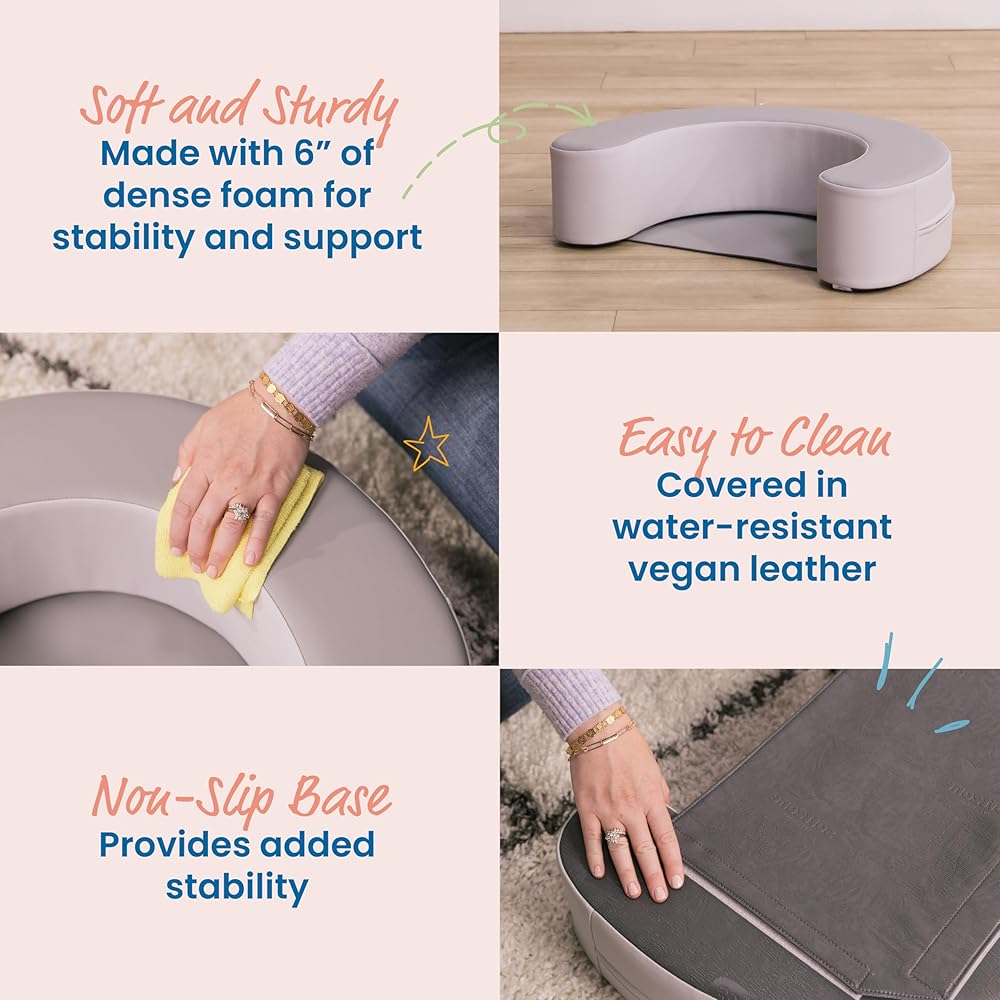 Soft and Sturdy
Made with 6" of dense foam for stability and support

Easy to Clean
Covered in water-resistant vegan leather

Non-Slip Base
Provides added stability