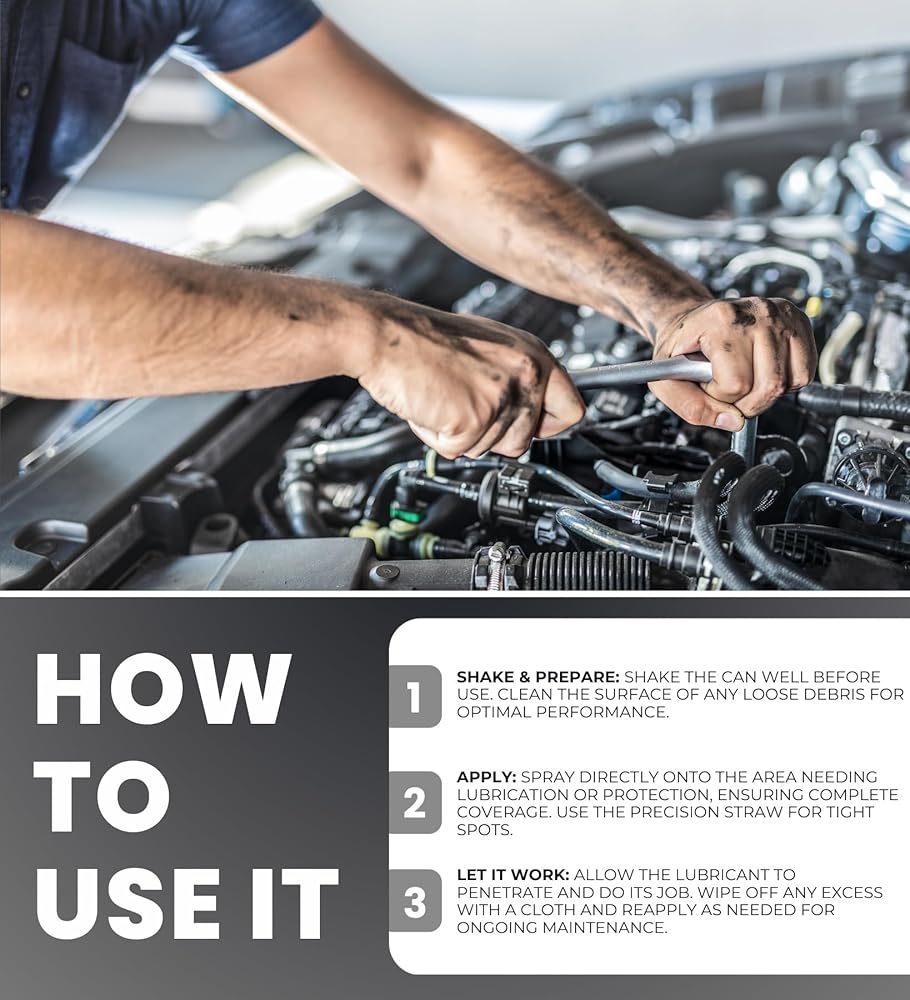 HOW TO USE IT

1 SHAKE & PREPARE: SHAKE THE CAN WELL BEFORE USE. CLEAN THE SURFACE OF ANY LOOSE DEBRIS FOR OPTIMAL PERFORMANCE.

2 APPLY: SPRAY DIRECTLY ONTO THE AREA NEEDING LUBRICATION OR PROTECTION, ENSURING COMPLETE COVERAGE. USE THE PRECISION STRAW FOR TIGHT SPOTS.

3 LET IT WORK: ALLOW THE LUBRICANT TO PENETRATE AND DO ITS JOB. WIPE OFF ANY EXCESS WITH A CLOTH AND REAPPLY AS NEEDED FOR ONGOING MAINTENANCE.