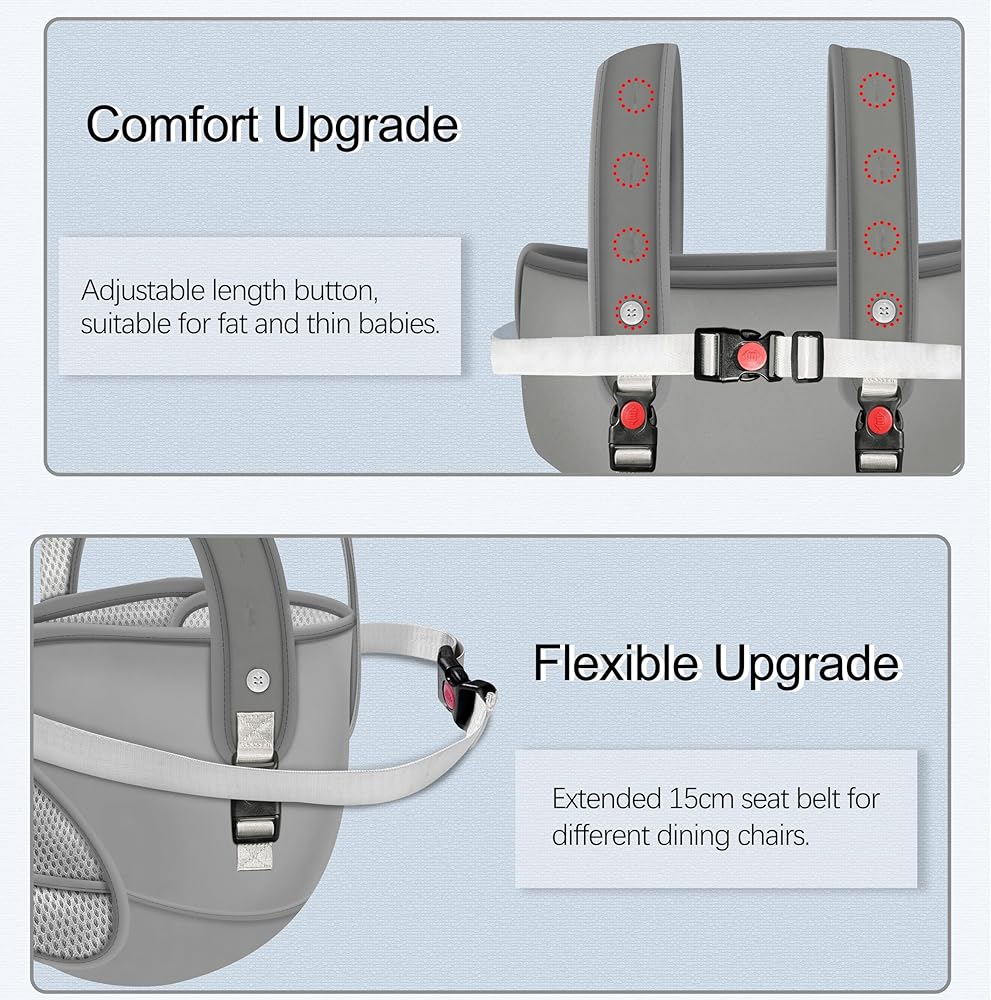 Comfort Upgrade

Adjustable length button, suitable for fat and thin babies.

Flexible Upgrade

Extended 15cm seat belt for different dining chairs.