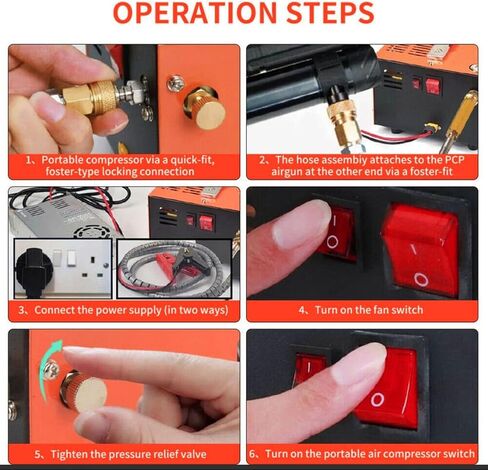 OPERATION STEPS

1、Portable compressor via a quick-fit, foster-type locking connection

2、The hose assembiy attaches to the PCP airgun at the other end via a foster-fit

3、Connect the power supply (in two ways)

4、Turn on the fan switch

5、Tighten the pressure relief valve

6、Turn on the portable air compressor switch