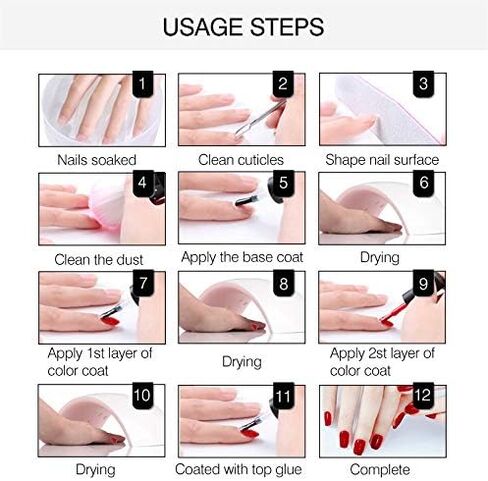 USAGE STEPS

1
Nails soaked

2
Clean cuticles

3
Shape nail surface

4
Clean the dust

5
Apply the base coat

6
Drying

7
Apply 1st layer of color coat

8
Drying

9
Apply 2st layer of color coat

10
Drying

11
Coated with top glue

12
Complete