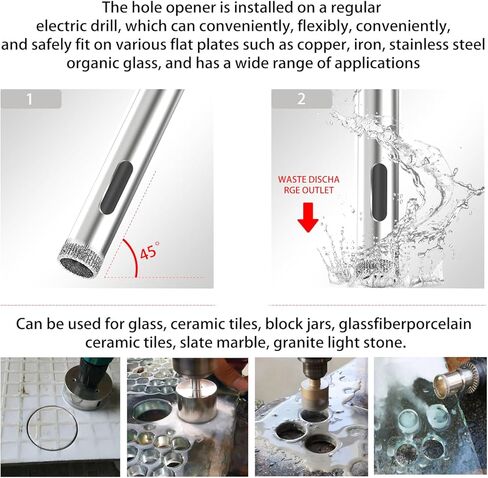 The hole opener is installed on a regular electric drill, which can conveniently, flexibly, conveniently, and safely fit on various flat plates such as copper, iron, stainless steel organic glass, and has a wide range of applications

1

45°

2

WASTE DISCHA RGE OUTLET

Can be used for glass, ceramic tiles, block jars, glassfiberporcelain ceramic tiles, slate marble, granite light stone.