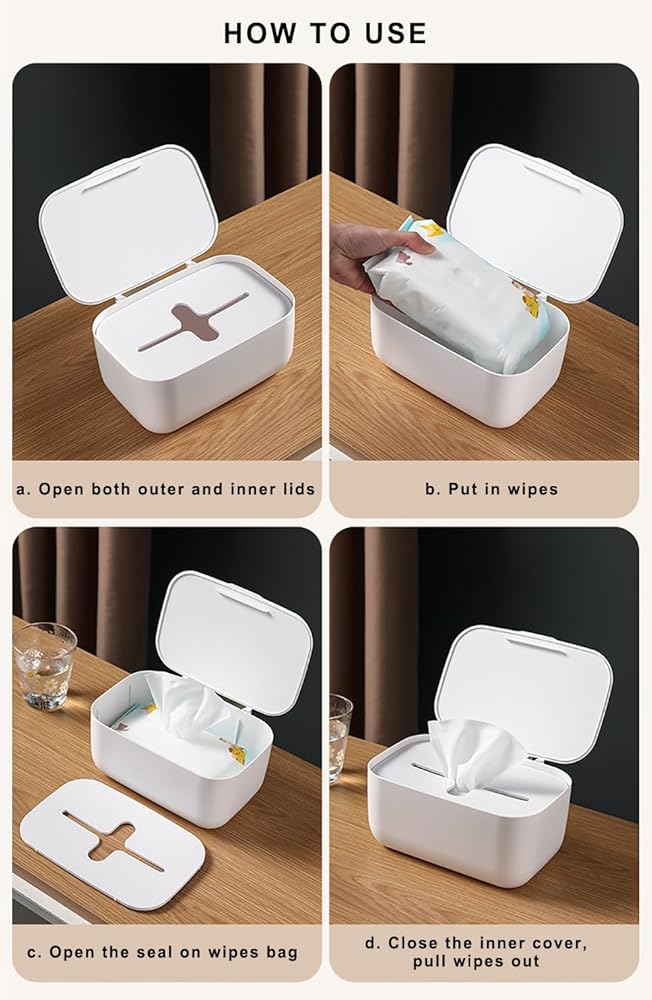 HOW TO USE

a. Open both outer and inner lids

b. Put in wipes

c. Open the seal on wipes bag

d. Close the inner cover, pull wipes out