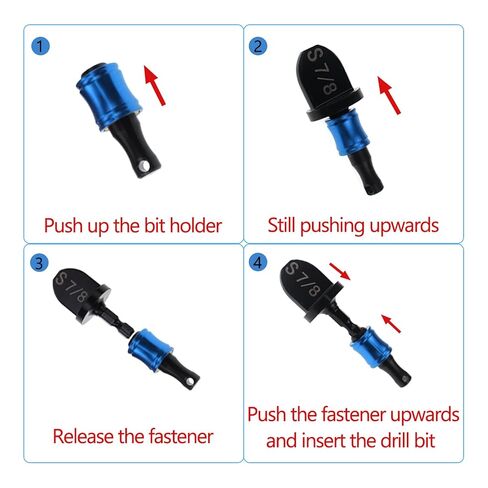 1

Push up the bit holder

2

S 7/8

Still pushing upwards

3

S 7/8

Release the fastener

4

S 7/8

Push the fastener upwards and insert the drill bit