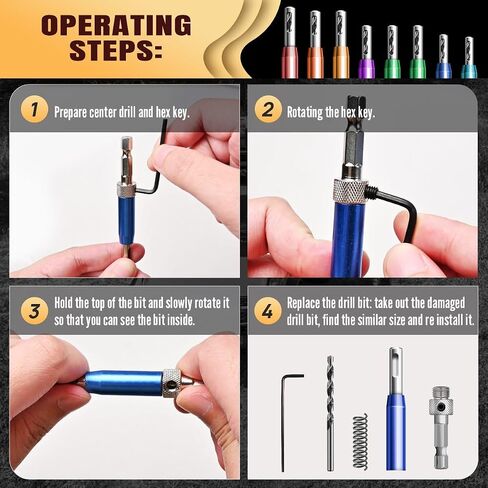 OPERATING STEPS:

1 Prepare center drill and hex key.

2 Rotating the hex key.

3 Hold the top of the bit and slowly rotate it so that you can see the bit inside.

4 Replace the drill bit: take out the damaged drill bit, find the similar size and re install it.