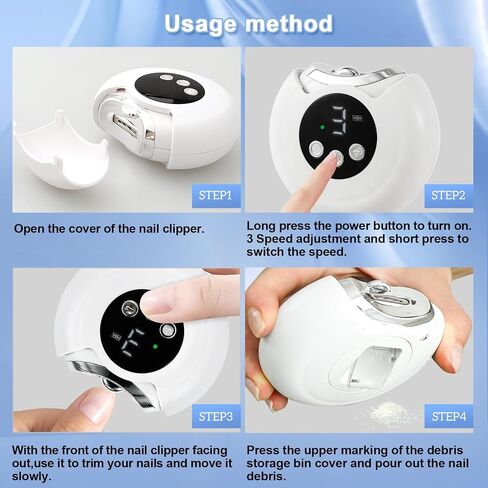 Usage method

STEP1

Open the cover of the nail clipper.

STEP2

Long press the power button to turn on. 3 Speed adjustment and short press to switch the speed.

STEP3

With the front of the nail clipper facing out,use it to trim your nails and move it slowly.

STEP4

Press the upper marking of the debris storage bin cover and pour out the nail debris.