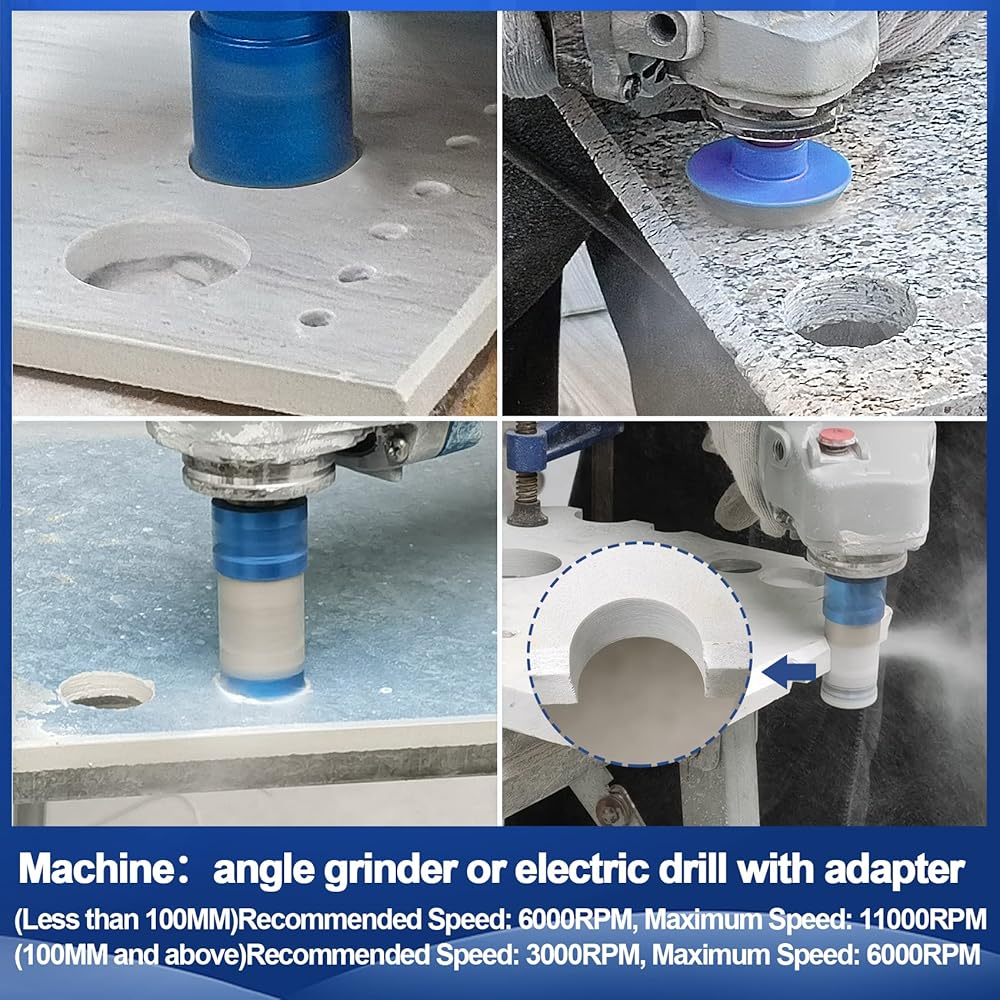 Machine：angle grinder or electric drill with adapter
(Less than 100MM)Recommended Speed: 6000RPM, Maximum Speed: 11000RPM
(100MM and above)Recommended Speed: 3000RPM, Maximum Speed: 6000RPM