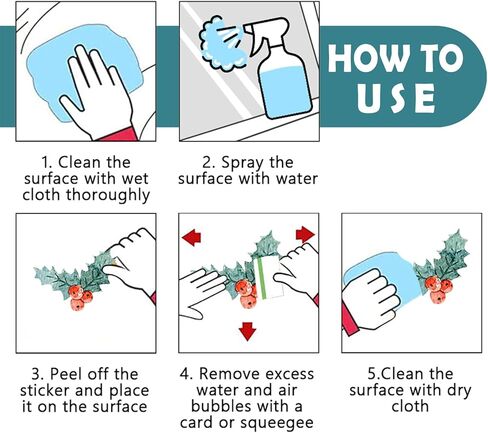 HOW TO USE

1. Clean the surface with wet cloth thoroughly

2. Spray the surface with water

3. Peel off the sticker and place it on the surface

4. Remove excess water and air bubbles with a card or squeegee

5.Clean the surface with dry cloth