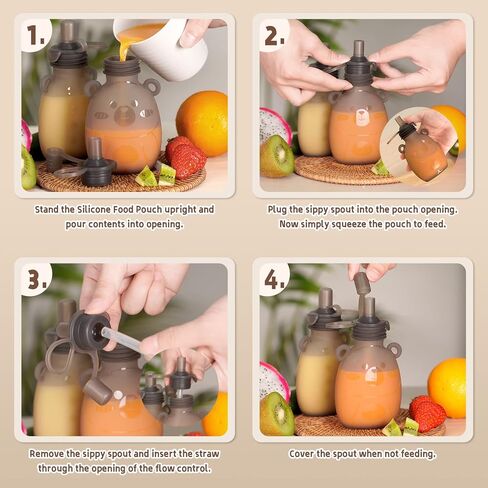 1.

Stand the Silicone Food Pouch upright and pour contents into opening.

2.

Plug the sippy spout into the pouch opening. Now simply squeeze the pouch to feed.

3.

Remove the sippy spout and insert the straw through the opening of the flow control.

4.

Cover the spout when not feeding.