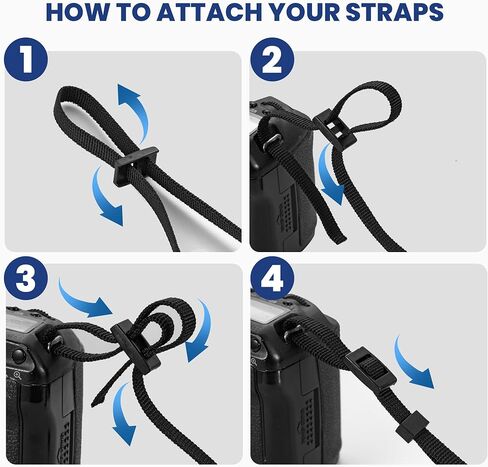 HOW TO ATTACH YOUR STRAPS

1

2

3

4