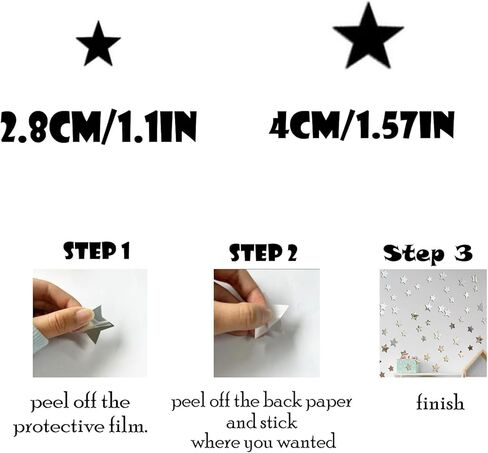 2.8CM/1.1IN

4CM/1.57IN

STEP 1

peel off the protective film.

STEP 2

peel off the back paper and stick where you wanted

Step 3

finish