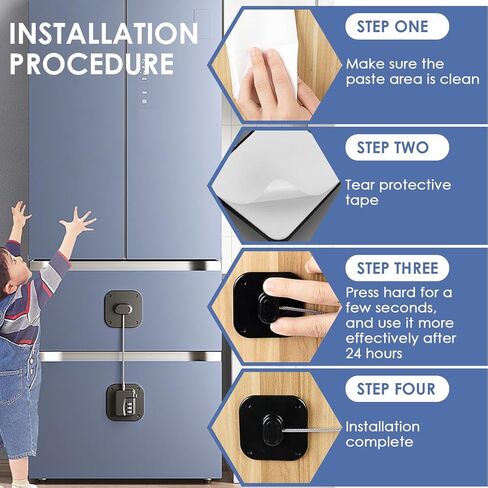 INSTALLATION PROCEDURE

STEP ONE

Make sure the paste area is clean

STEP TWO

Tear protective tape

STEP THREE

Press hard for a few seconds, and use it more effectively after 24 hours

STEP FOUR

Installation complete