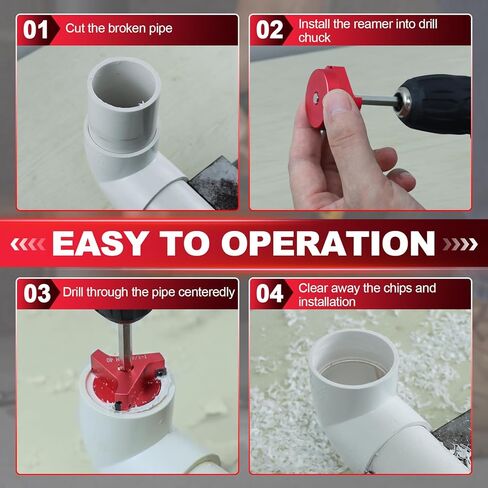 01 Cut the broken pipe

02 Install the reamer into drill chuck

EASY TO OPERATION

03 Drill through the pipe centeredly

04 Clear away the chips and installation