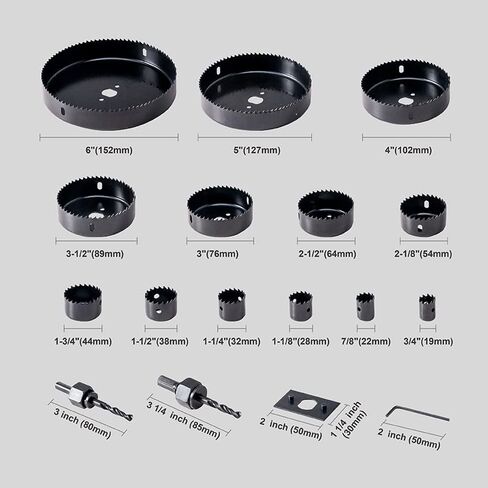 6"(152mm)
5"(127mm)
4"(102mm)
3-1/2"(89mm)
3"(76mm)
2-1/2"(64mm)
2-1/8"(54mm)
1-3/4"(44mm)
1-1/2"(38mm)
1-1/4"(32mm)
1-1/8"(28mm)
7/8"(22mm)
3/4"(19mm)
3 inch (80mm)
3 1/4 inch (85mm)
2 inch (50mm)
1 1/4 inch (30mm)
2 inch (50mm)