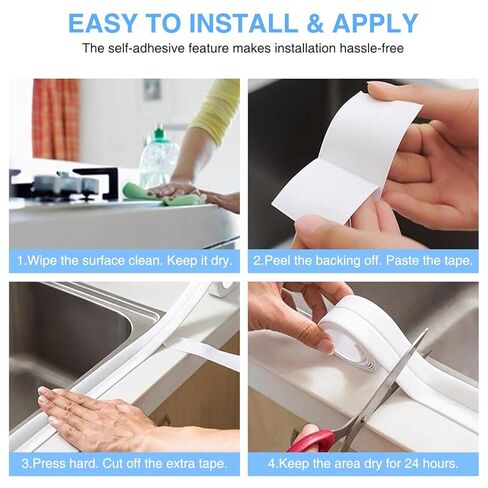 EASY TO INSTALL & APPLY

The self-adhesive feature makes installation hassle-free

1.Wipe the surface clean. Keep it dry.

2.Peel the backing off. Paste the tape.

3.Press hard. Cut off the extra tape.

4.Keep the area dry for 24 hours.