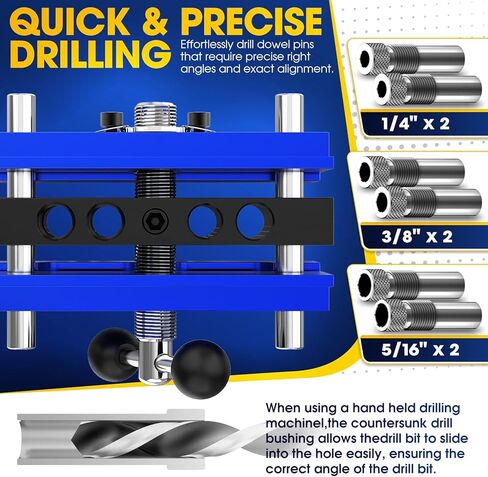 QUICK & PRECISE DRILLING

Effortlessly drill dowel pins that require precise right angles and exact alignment.

1/4" x 2

3/8" x 2

5/16" x 2

When using a hand held drilling machinel,the countersunk drill bushing allows thedrill bit to slide into the hole easily, ensuring the correct angle of the drill bit.