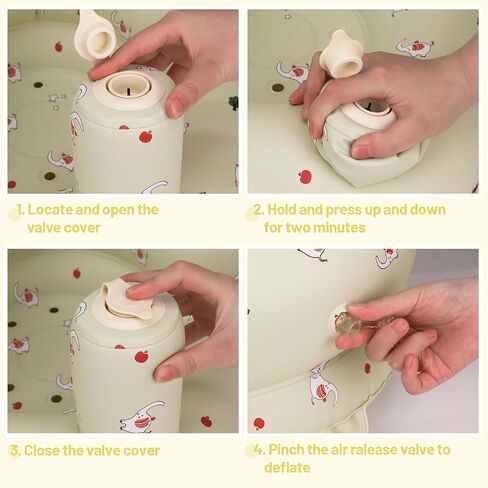 1. Locate and open the valve cover

2. Hold and press up and down for two minutes

3. Close the valve cover

4. Pinch the air ralease valve to deflate