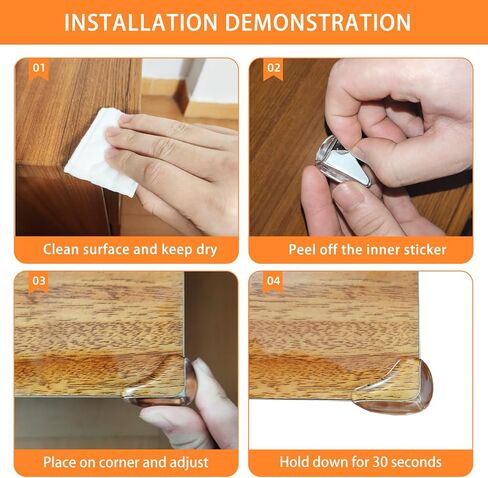 INSTALLATION DEMONSTRATION

01

Clean surface and keep dry

02

Peel off the inner sticker

03

Place on corner and adjust

04

Hold down for 30 seconds