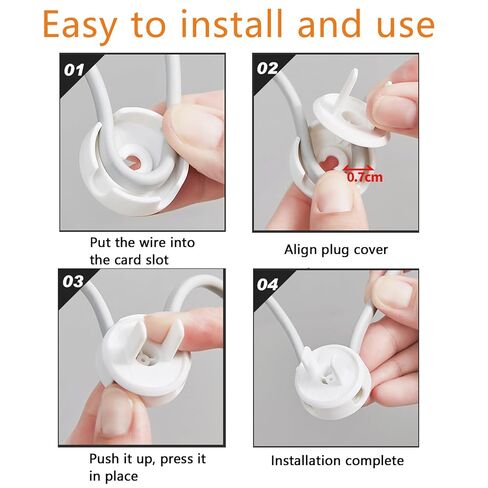 Easy to install and use

01

Put the wire into the card slot

02

0.7cm

Align plug cover

03

Push it up, press it in place

04

Installation complete