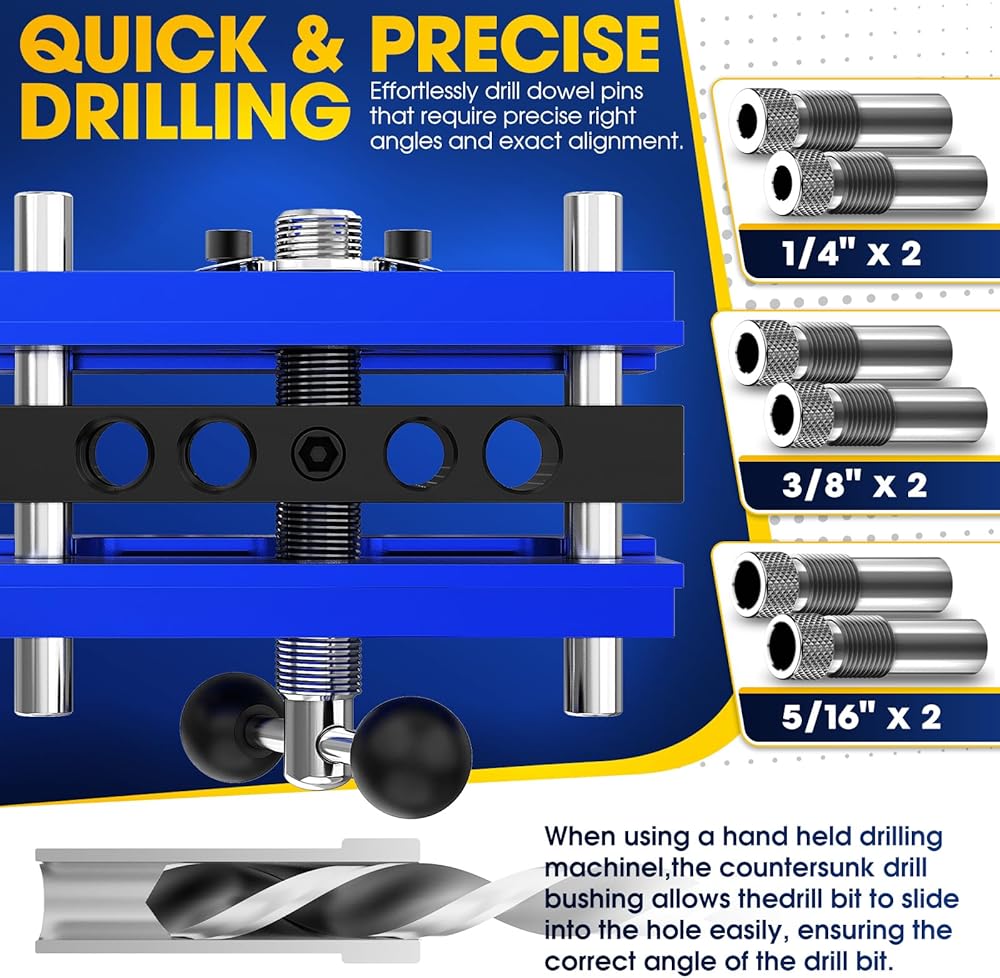 QUICK & PRECISE
DRILLING

Effortlessly drill dowel pins that require precise right angles and exact alignment.

1/4" x 2

3/8" x 2

5/16" x 2

When using a hand held drilling machinel,the countersunk drill bushing allows thedrill bit to slide into the hole easily, ensuring the correct angle of the drill bit.