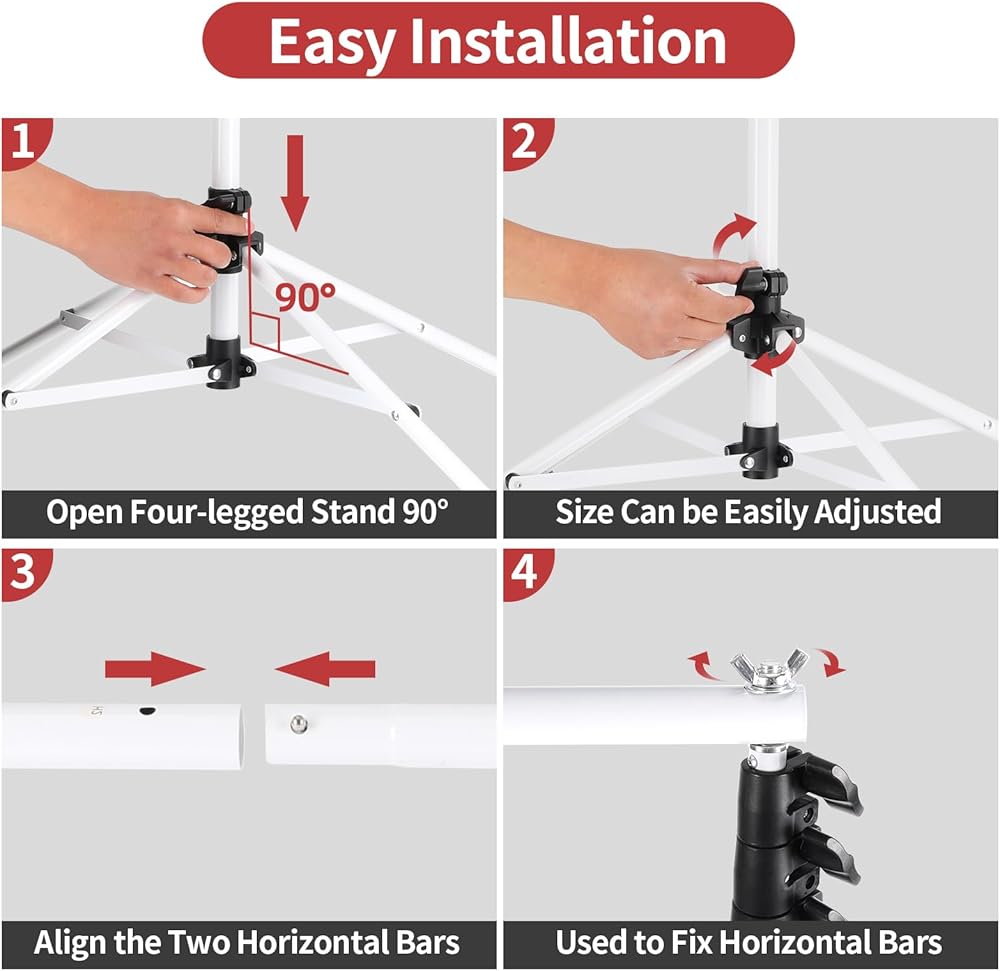 Easy Installation

1

90°

Open Four-legged Stand 90°

2

Size Can be Easily Adjusted

3

Align the Two Horizontal Bars

4

Used to Fix Horizontal Bars