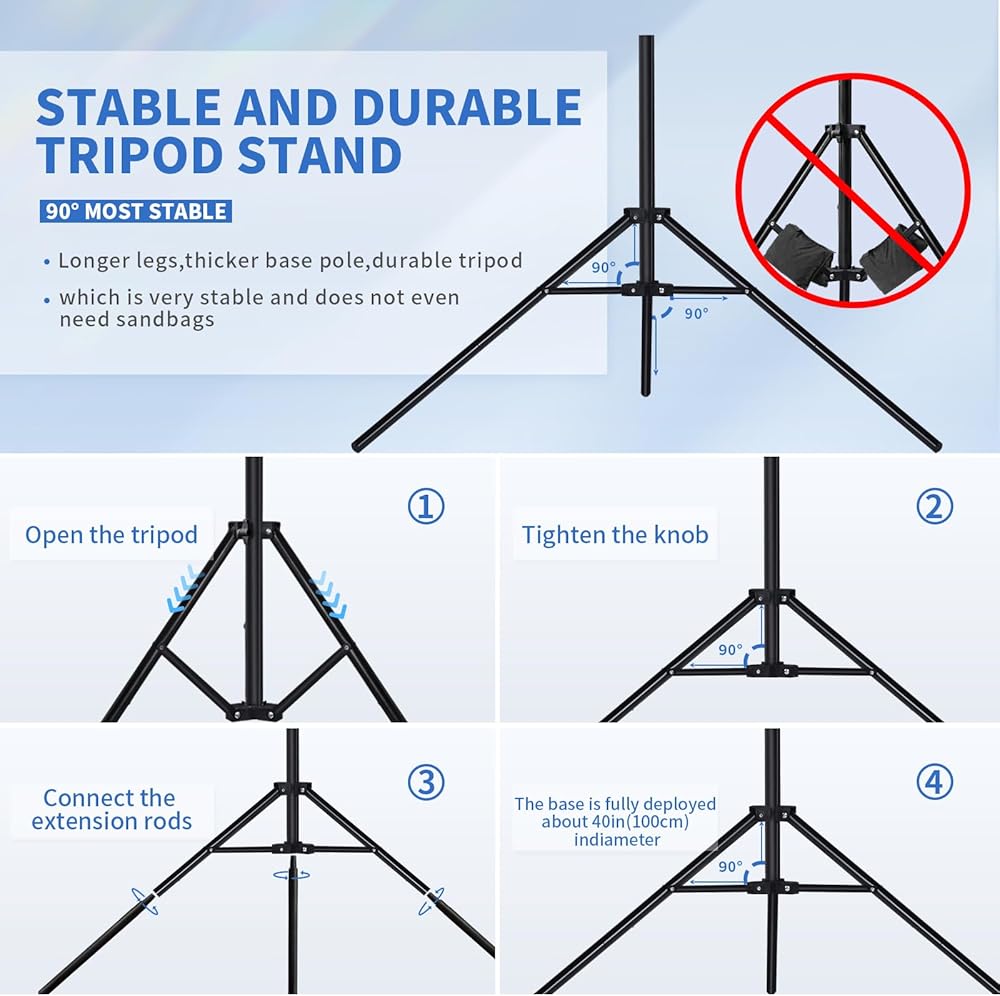 STABLE AND DURABLE TRIPOD STAND

90° MOST STABLE

• Longer legs,thicker base pole,durable tripod

• which is very stable and does not even need sandbags

90°

90°

① Open the tripod

② Tighten the knob

90°

③ Connect the extension rods

④ The base is fully deployed about 40in(100cm) indiameter

90°