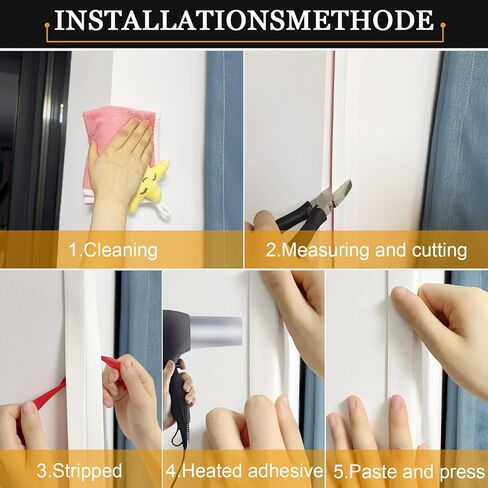 INSTALLATIONSMETHODE

1.Cleaning

2.Measuring and cutting

3.Stripped

4.Heated adhesive

5.Paste and press