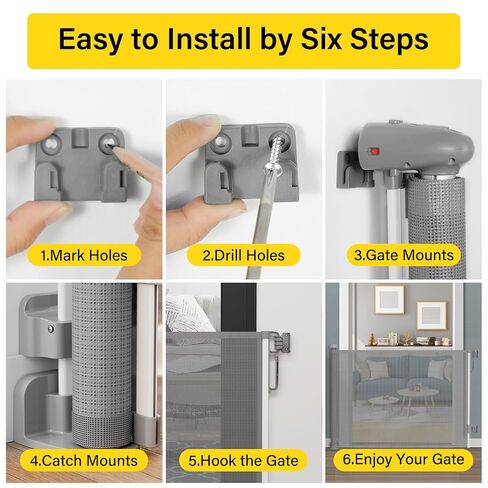 Easy to Install by Six Steps

1.Mark Holes

2.Drill Holes

3.Gate Mounts

4.Catch Mounts

5.Hook the Gate

6.Enjoy Your Gate