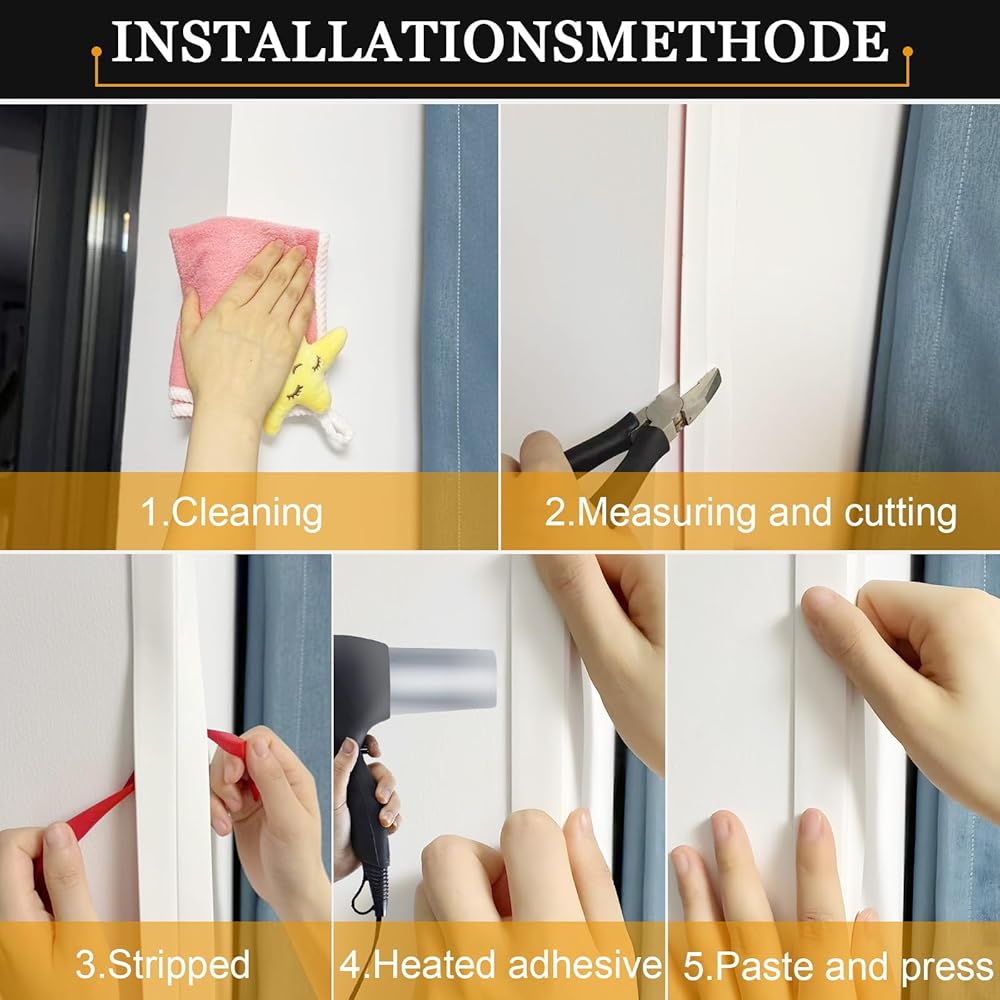 INSTALLATIONSMETHODE

1.Cleaning

2.Measuring and cutting

3.Stripped

4.Heated adhesive

5.Paste and press