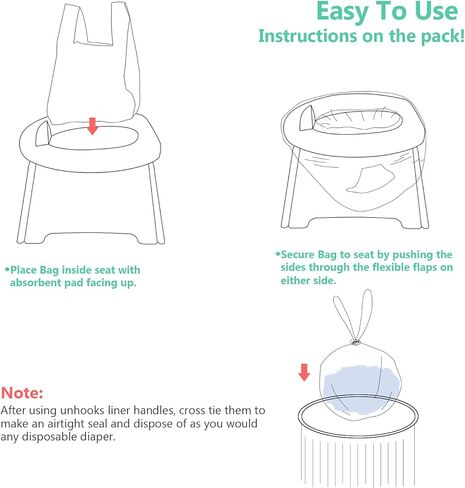 Easy To Use
Instructions on the pack!

•Place Bag inside seat with absorbent pad facing up.

•Secure Bag to seat by pushing the sides through the flexible flaps on either side.

Note:
After using unhooks liner handles, cross tie them to make an airtight seal and dispose of as you would any disposable diaper.