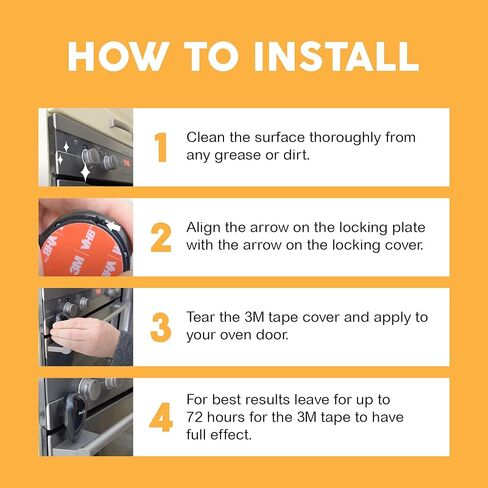 HOW TO INSTALL

1 Clean the surface thoroughly from any grease or dirt.

VHB 3M VHB 3M VHB

2 Align the arrow on the locking plate with the arrow on the locking cover.

3 Tear the 3M tape cover and apply to your oven door.

4 For best results leave for up to 72 hours for the 3M tape to have full effect.