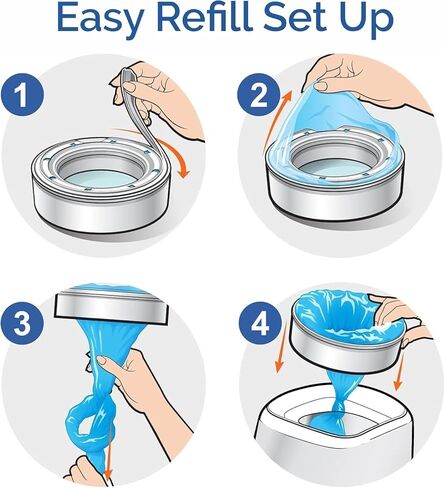 Easy Refill Set Up

1

2

3

4