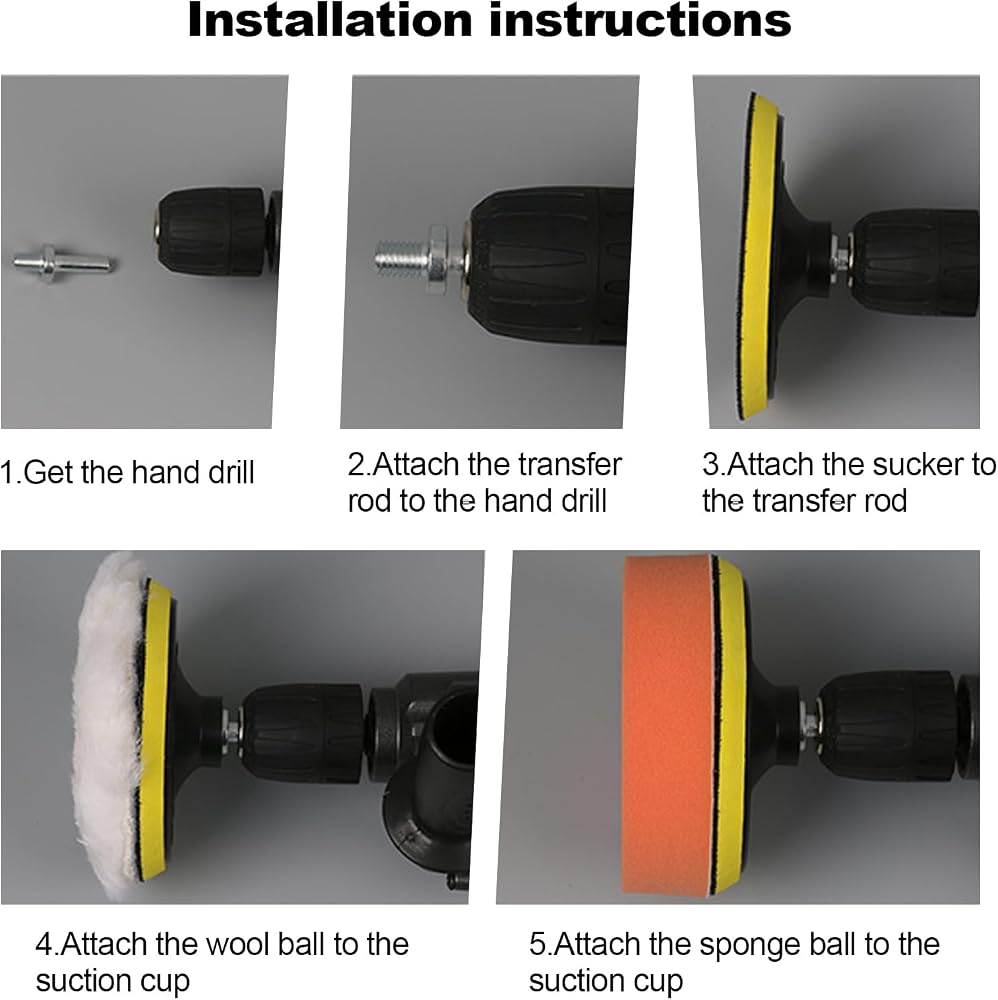 Installation instructions

1.Get the hand drill

2.Attach the transfer rod to the hand drill

3.Attach the sucker to the transfer rod

4.Attach the wool ball to the suction cup

5.Attach the sponge ball to the suction cup