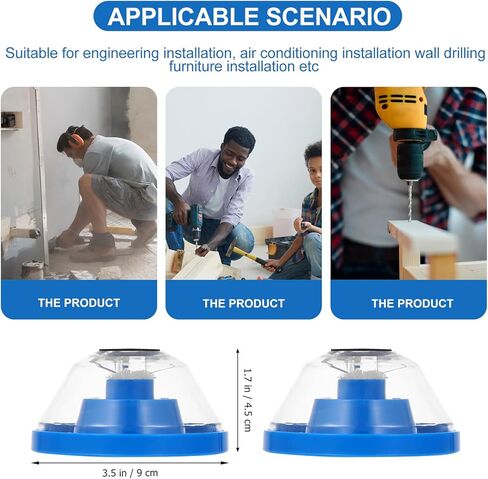 APPLICABLE SCENARIO

Suitable for engineering installation, air conditioning installation wall drilling furniture installation etc

THE PRODUCT

THE PRODUCT

THE PRODUCT

1.7 in / 4.5 cm

3.5 in / 9 cm