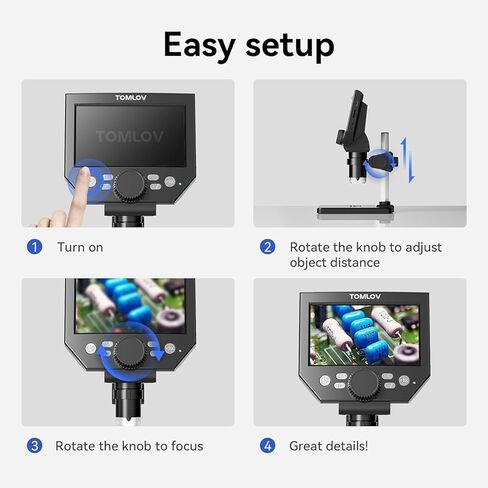 Easy setup

TOMLOV

TOMLOV

1 Turn on

2 Rotate the knob to adjust object distance

3 Rotate the knob to focus

TOMLOV

4 Great details!