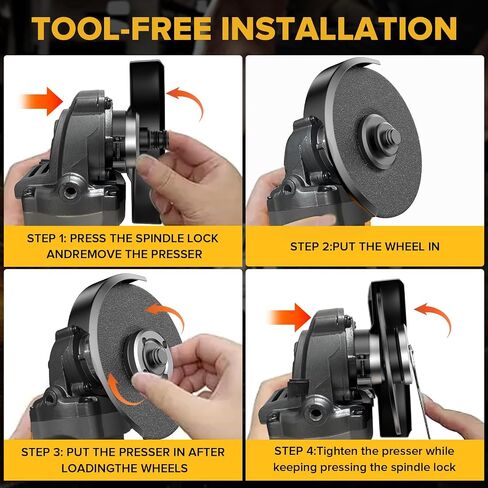 TOOL-FREE INSTALLATION

STEP 1: PRESS THE SPINDLE LOCK ANDREMOVE THE PRESSER

STEP 2:PUT THE WHEEL IN

STEP 3: PUT THE PRESSER IN AFTER LOADINGTHE WHEELS

STEP 4:Tighten the presser while keeping pressing the spindle lock