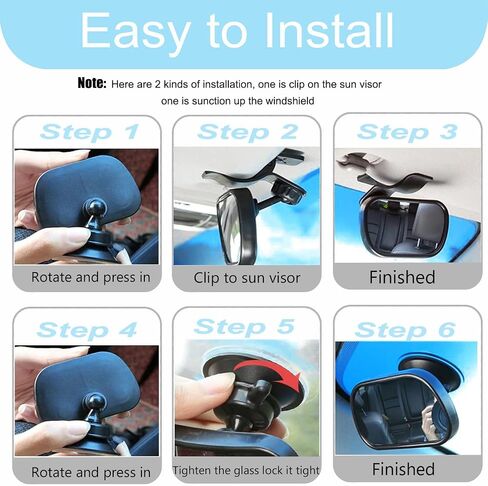 Easy to Install

Note: Here are 2 kinds of installation, one is clip on the sun visor one is sunction up the windshield

Step 1
Rotate and press in

Step 2
Clip to sun visor

Step 3
Finished

Step 4
Rotate and press in

Step 5
Tighten the glass lock it tight

Step 6
Finished