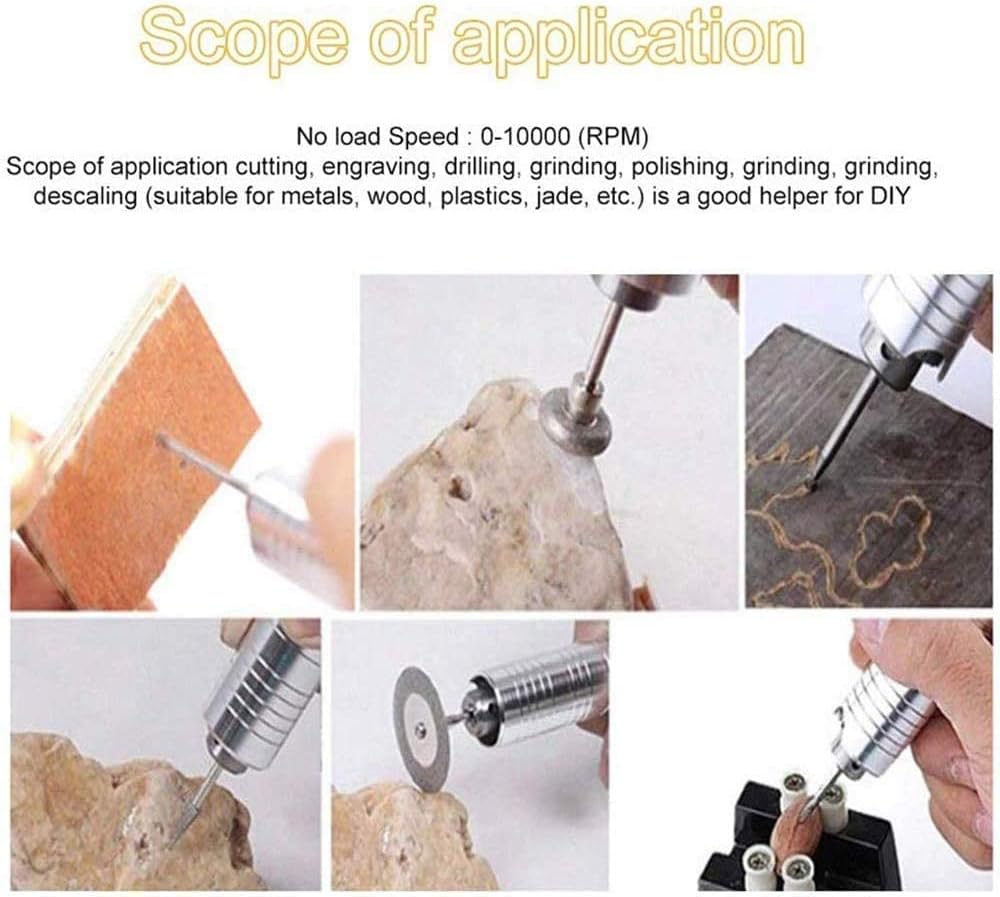 Scope of application

No load Speed : 0-10000 (RPM)
Scope of application cutting, engraving, drilling, grinding, polishing, grinding, grinding, descaling (suitable for metals, wood, plastics, jade, etc.) is a good helper for DIY