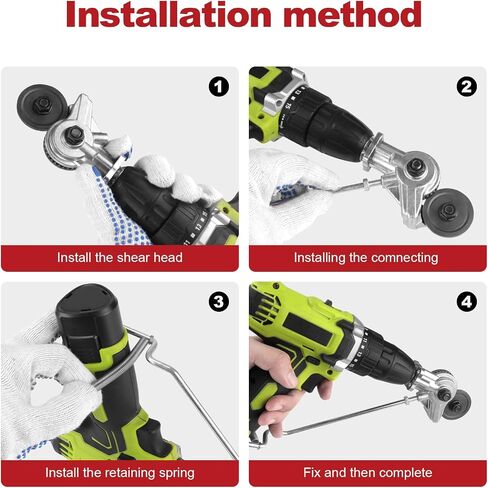 Installation method

1

Install the shear head

2

Installing the comnecting

3

Install the retaining spring

4

Fix and then complete