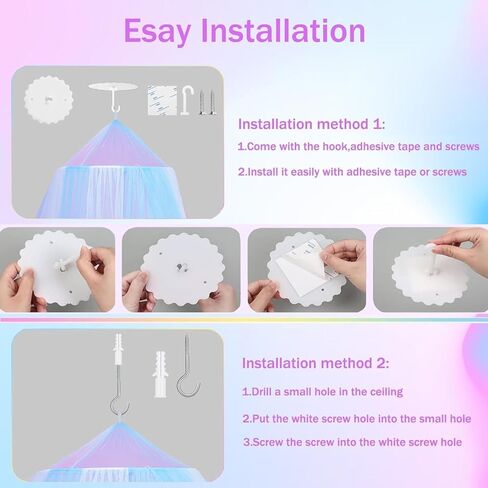 Esay Installation

Installation method 1:

1.Come with the hook,adhesive tape and screws

2.Install it easily with adhesive tape or screws

Installation method 2:

1.Drill a small hole in the ceiling

2.Put the white screw hole into the small hole

3.Screw the screw into the white screw hole