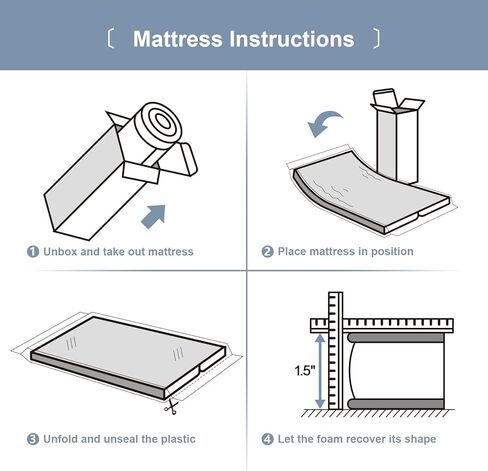 〔 Mattress Instructions 〕

1 Unbox and take out mattress

2 Place mattress in position

3 Unfold and unseal the plastic

1.5"

4 Let the foam recover its shape