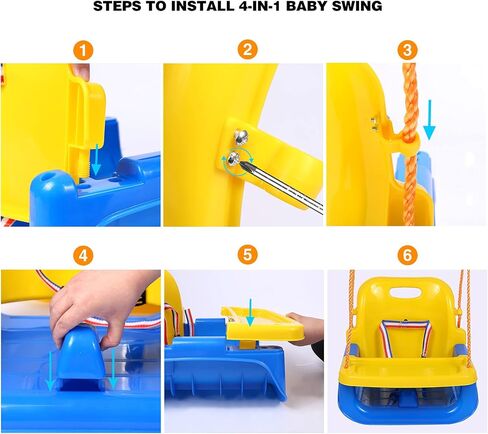 STEPS TO INSTALL 4-IN-1 BABY SWING

1

2

3

4

5

6